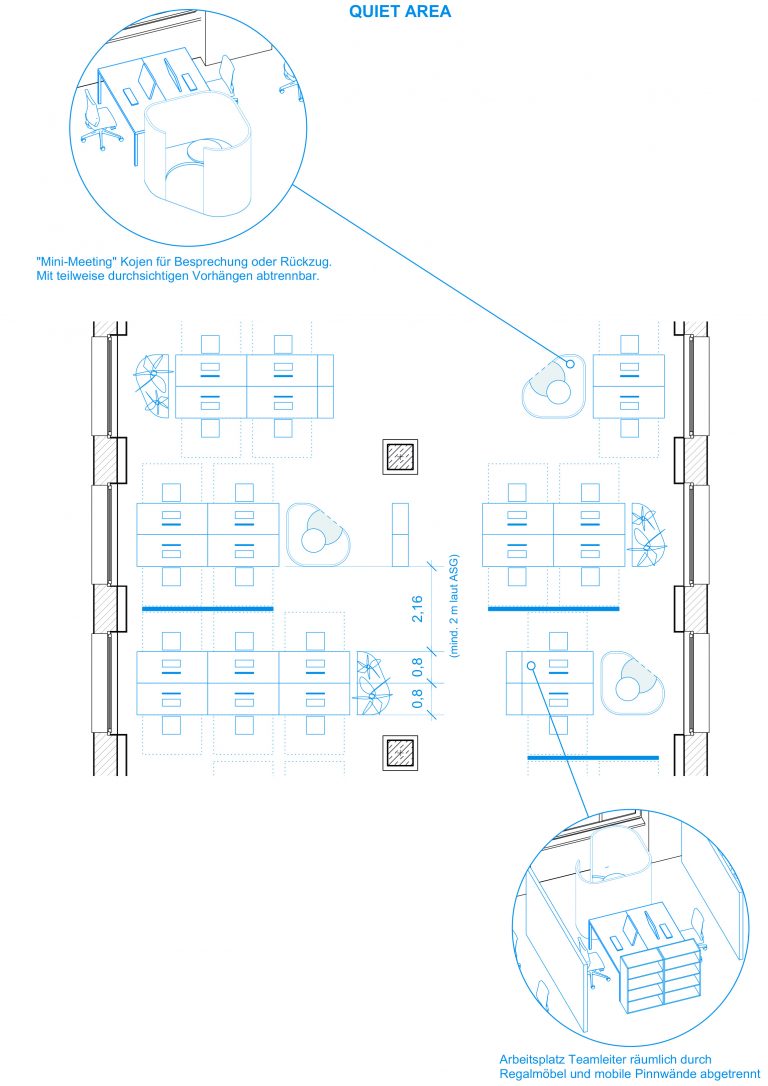 QUIET AREA

"Mini-Meeting" Kojen für Besprechung oder Rückzug. Mit teilweise durchsichtigen Vorhängen abtrennbar.

2,16

(mind. 2 m laut ASG)

0,8

0,8

Arbeitsplatz Teamleiter räumlich durch Regalmöbel und mobile Pinnwände abgetrennt